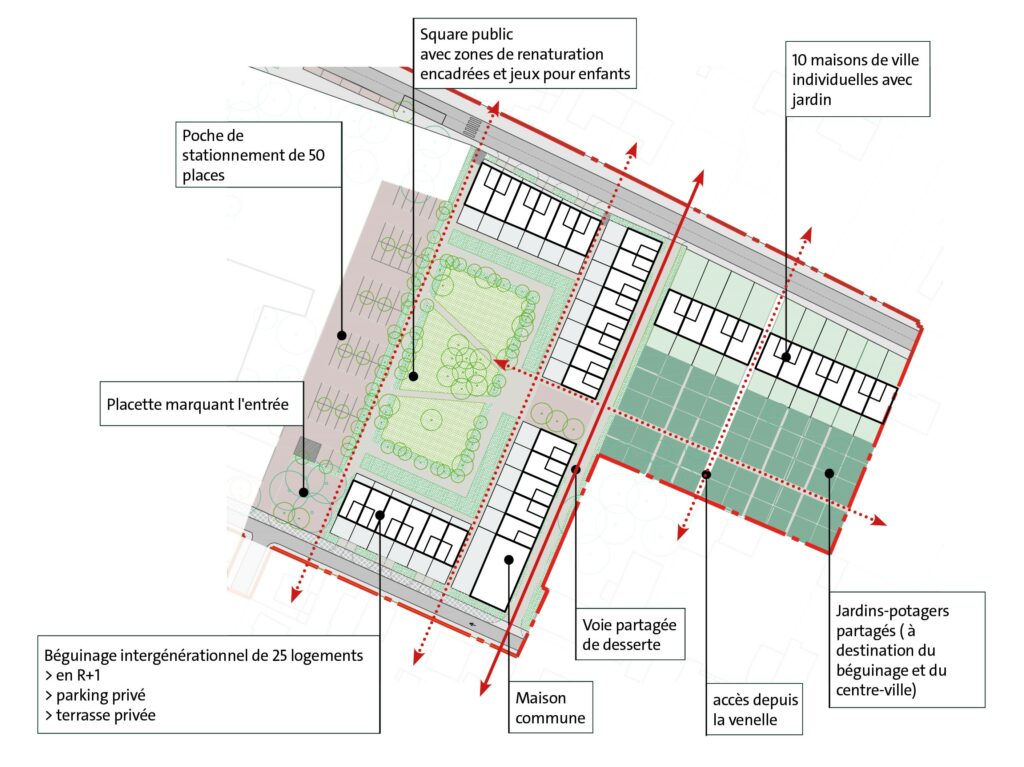 Square public
avec zones de renaturation encadrées et jeux pour enfants

10 maisons de ville individuelles avec jardin

Poche de stationnement de 50 places

Placette marquant l'entrée

Béguinage intergénérationnel de 25 logements
> en R+1
> parking privé
> terrasse privée

Voie partagée de desserte

Maison commune

accès depuis la venelle

Jardins-potagers partagés ( à destination du béguinage et du centre-ville)